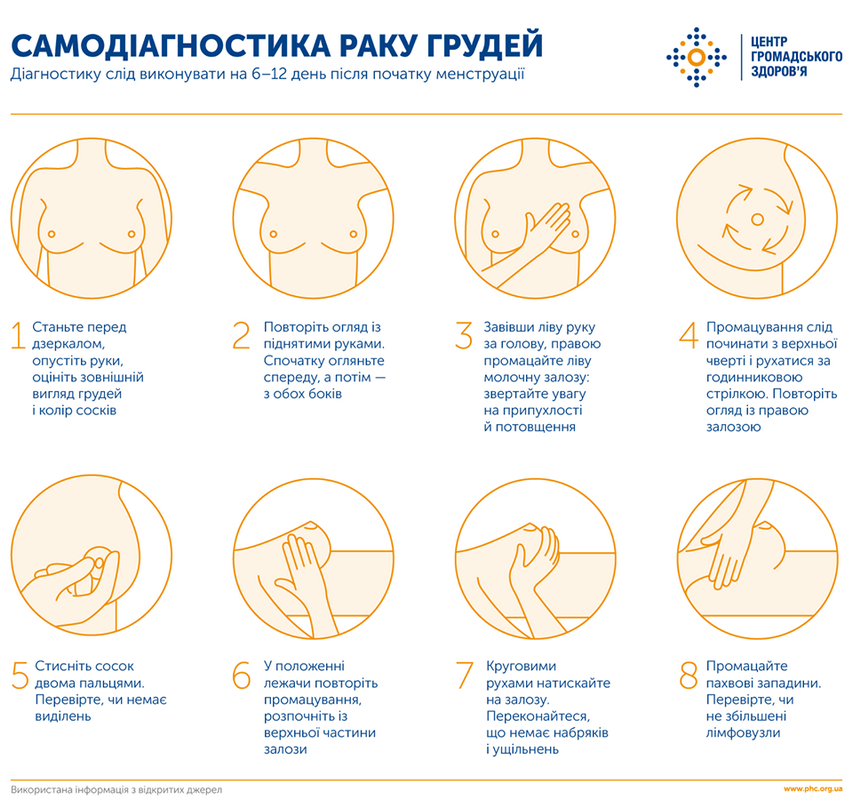 САМОДІАГНОСТИКА РАКУ ГРУДЕЙ
Діагностику слід виконувати на 6–12 день після початку менструації

ЦЕНТР ГРОМАДСЬКОГО ЗДОРОВ'Я

1 Станьте перед дзеркалом, опустіть руки, оцініть зовнішній вигляд грудей і колір сосків

2 Повторіть огляд із піднятими руками. Спочатку огляньте спереду, а потім — з обох боків

3 Завівши ліву руку за голову, правою промацайте ліву молочну залозу: звертайте увагу на припухлості й потовщення

4 Промацування слід починати з верхньої чверті і рухатися за годинниковою стрілкою. Повторіть огляд із правою залозою

5 Стисніть сосок двома пальцями. Перевірте, чи немає виділень

6 У положенні лежачи повторіть промацування, розпочніть із верхньої частини залози

7 Круговими рухами натискайте на залозу. Переконайтеся, що немає набряків і ущільнень

8 Промацайте пахвові западини. Перевірте, чи не збільшені лімфовузли

Використана інформація з відкритих джерел

www.phc.org.ua