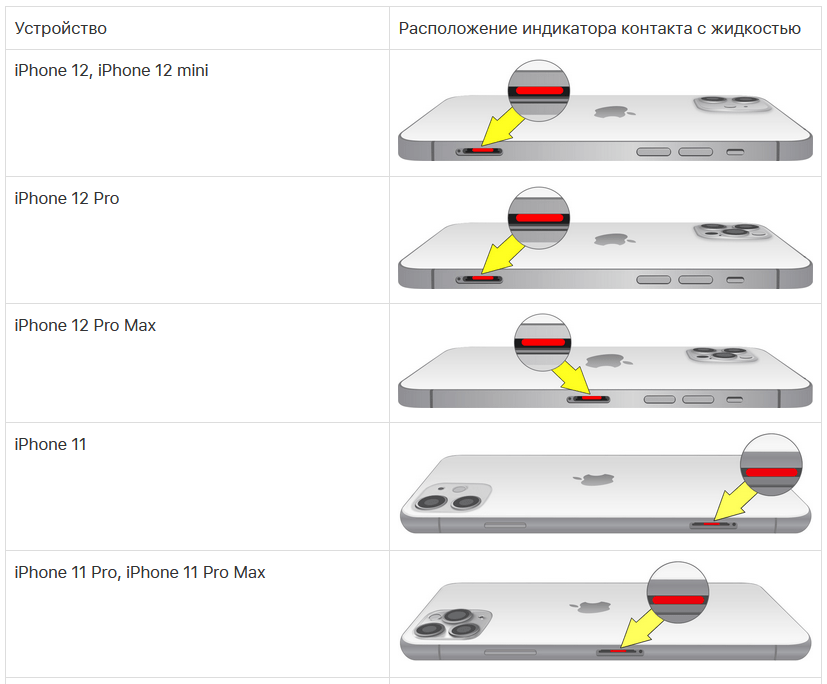 | Устройство | Расположение индикатора контакта с жидкостью |
|---|---|
| iPhone 12, iPhone 12 mini | |
| iPhone 12 Pro | |
| iPhone 12 Pro Max | |
| iPhone 11 | |
| iPhone 11 Pro, iPhone 11 Pro Max | |