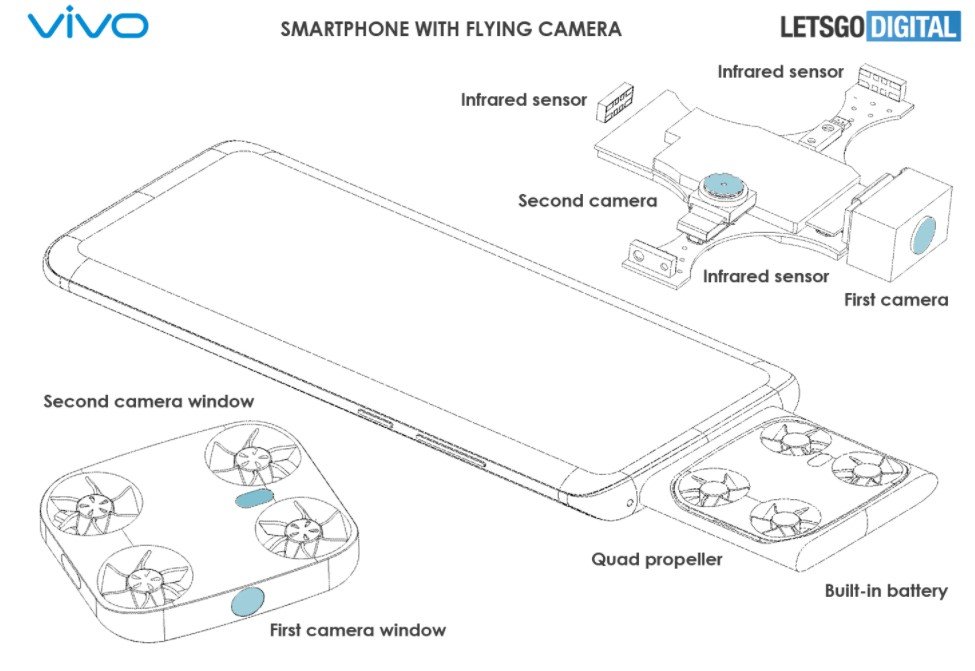 vivo

SMARTPHONE WITH FLYING CAMERA

LETSGO DIGITAL

Infrared sensor

Infrared sensor

Second camera

Infrared sensor

First camera

Second camera window

Quad propeller

Built-in battery

First camera window