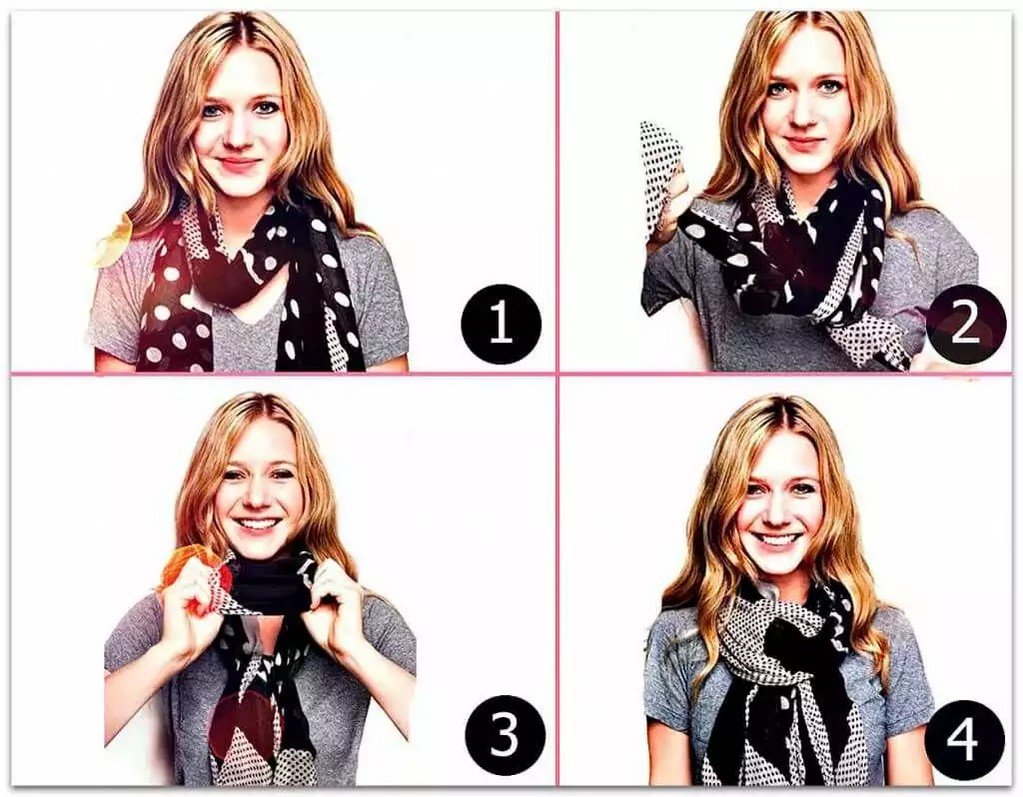 1

2

3

4