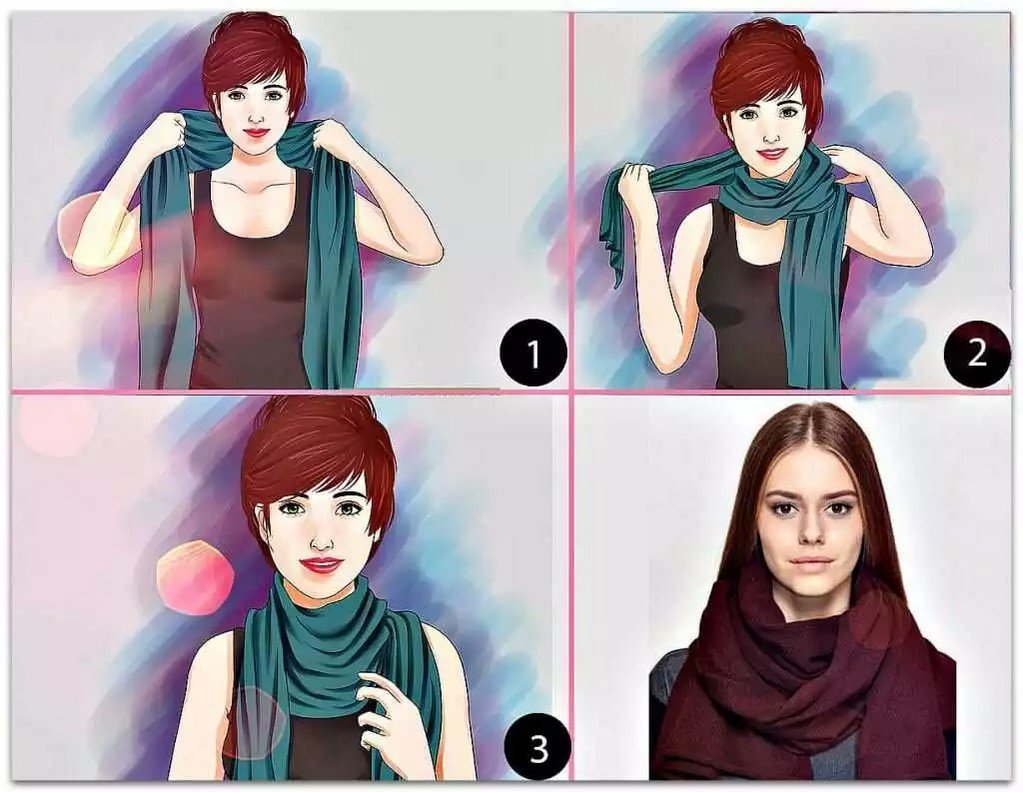 1

2

3