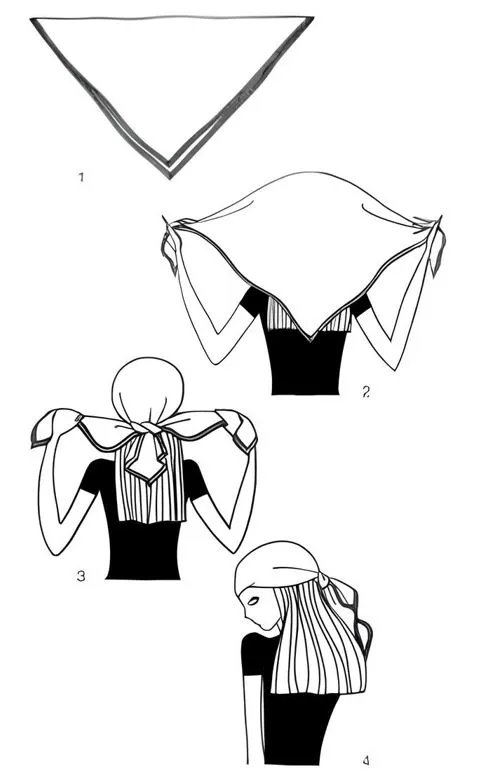 1

2

3

4