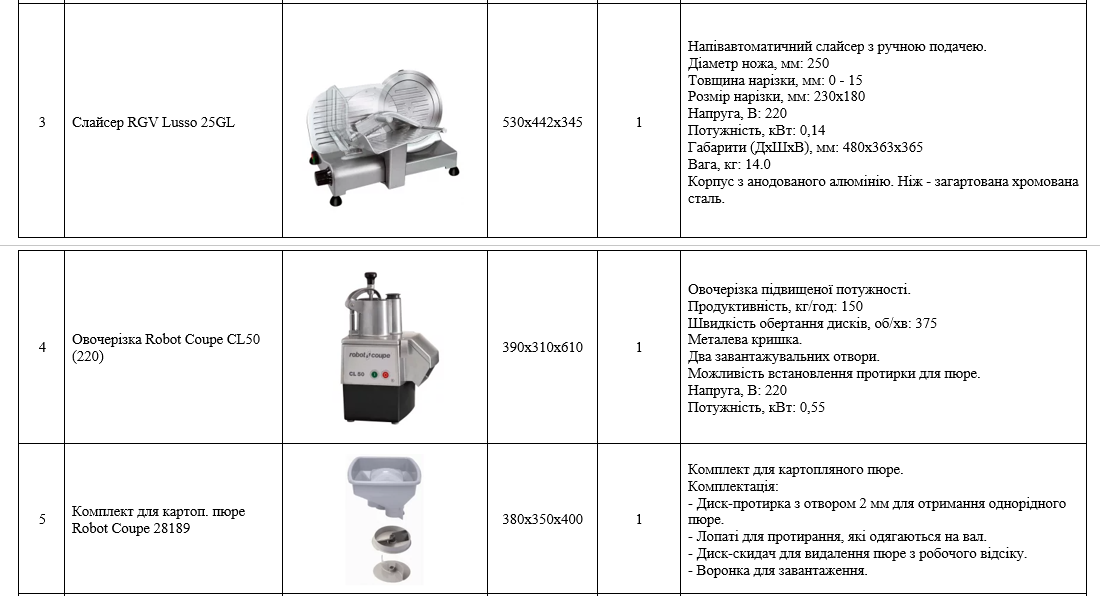 | 3 | Слайсер RGV Lusso 25GL | | 530x442x345 | 1 | Напівавтоматичний слайсер з ручною подачею. Діаметр ножа, мм: 250 Товщина нарізки, мм: 0 - 15 Розмір нарізки, мм: 230x180 Напруга, В: 220 Потужність, кВт: 0,14 Габарити (ДхШхВ), мм: 480x363x365 Вага, кг: 14.0 Корпус з анодованого алюмінію. Ніж - загартована хромована сталь. |
|---|---|---|---|---|---|
| 4 | Овочерізка Robot Coupe CL50 (220) | robot coupe CL 50 | 390x310x610 | 1 | Овочерізка підвищеної потужності. Продуктивність, кг/год: 150 Швидкість обертання дисків, об/хв: 375 Металева кришка. Два завантажувальних отвори. Можливість встановлення протирки для пюре. Напруга, В: 220 Потужність, кВт: 0,55 |
| 5 | Комплект для картоп. пюре Robot Coupe 28189 | | 380x350x400 | 1 | Комплект для картопляного пюре. Комплектація: - Диск-протирка з отвором 2 мм для отримання однорідного пюре. - Лопаті для протирання, які одягаються на вал. - Диск-скидач для видалення пюре з робочого відсіку. - Воронка для завантаження. |