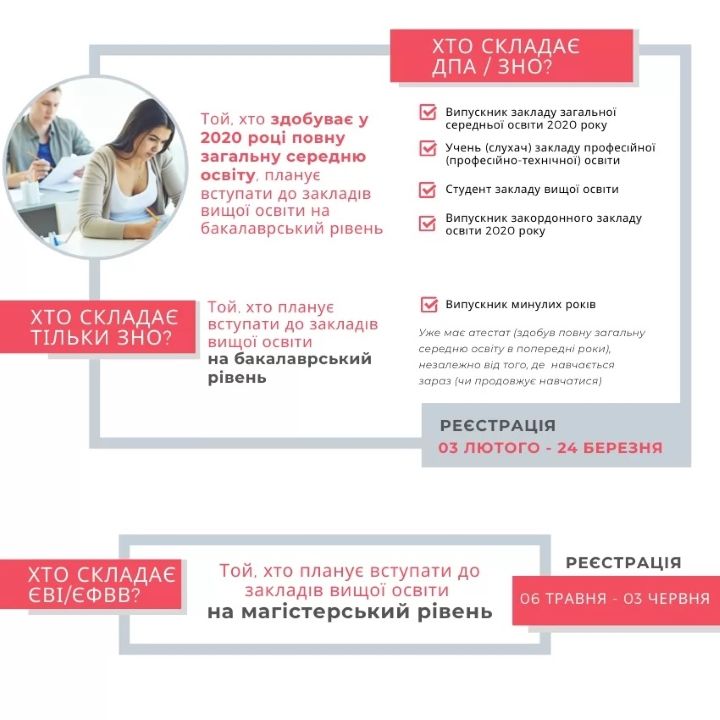 ХТО СКЛАДАЄ ДПА / ЗНО?

Той, хто здобуває у 2020 році повну загальну середню освіту, планує вступати до закладів вищої освіти на бакалаврський рівень

Випускник закладу загальної середньої освіти 2020 року

Учень (слухач) закладу професійної (професійно-технічної) освіти

Студент закладу вищої освіти

Випускник закордонного закладу освіти 2020 року

ХТО СКЛАДАЄ ТІЛЬКИ ЗНО?

Той, хто планує вступати до закладів вищої освіти на бакалаврський рівень

Випускник минулих років

Уже має атестат (здобув повну загальну середню освіту в попередні роки), незалежно від того, де навчається зараз (чи продовжує навчатися)

РЕЄСТРАЦІЯ
03 ЛЮТОГО - 24 БЕРЕЗНЯ

ХТО СКЛАДАЄ ЄВІ/ЄФВВ?

Той, хто планує вступати до закладів вищої освіти на магістерський рівень

РЕЄСТРАЦІЯ
06 ТРАВНЯ - 03 ЧЕРВНЯ