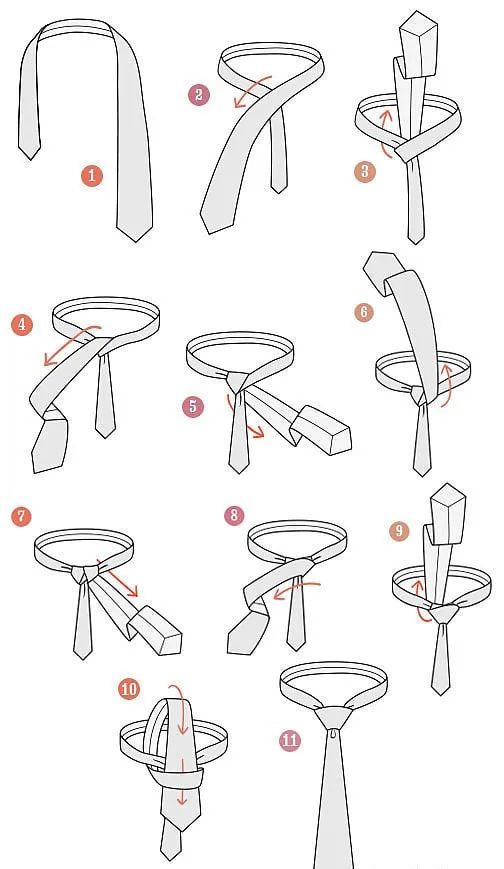 1
2
3
4
5
6
7
8
9
10
11