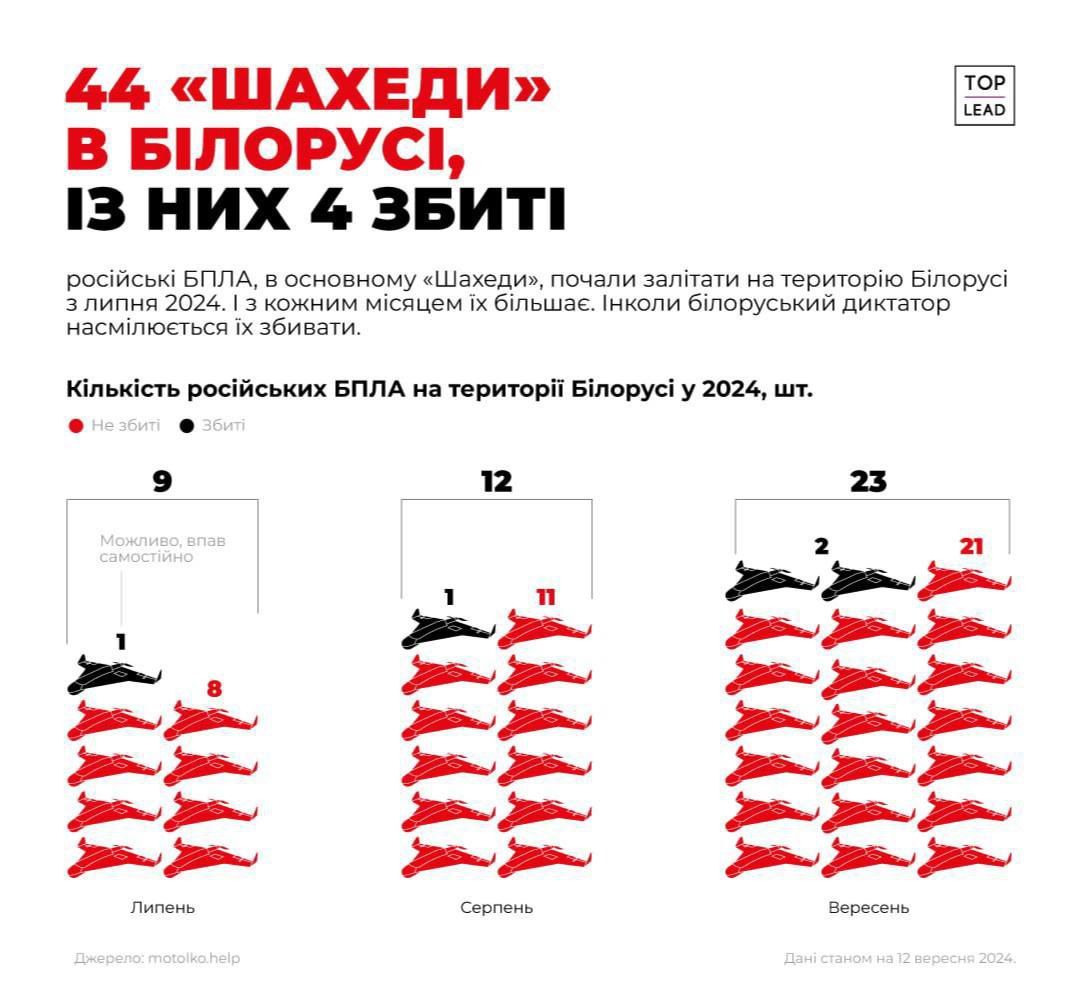 44 «ШАХЕДИ» В БІЛОРУСІ, ІЗ НИХ 4 ЗБИТІ

TOP
LEAD

російські БПЛА, в основному «Шахеди», почали залітати на територію Білорусі з липня 2024. І з кожним місяцем їх більшає. Інколи білоруський диктатор насмілюється їх збивати.

Кількість російських БПЛА на території Білорусі у 2024, шт.

Не збиті Збиті

9
Можливо, впав самостійно
1
8
Липень

12
1
11
Серпень

23
2
21
Вересень

Джерело: motolko.help

Дані станом на 12 вересня 2024.