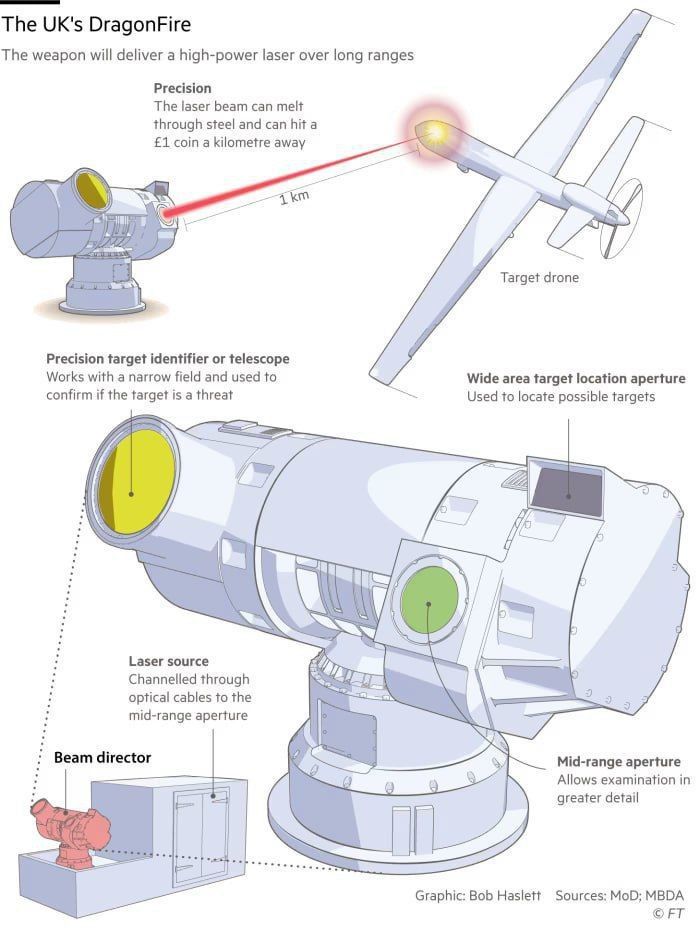 The UK's DragonFire

The weapon will deliver a high-power laser over long ranges

Precision
The laser beam can melt through steel and can hit a £1 coin a kilometre away

1 km

Target drone

Precision target identifier or telescope
Works with a narrow field and used to confirm if the target is a threat

Wide area target location aperture
Used to locate possible targets

Laser source
Channelled through optical cables to the mid-range aperture

Beam director

Mid-range aperture
Allows examination in greater detail

Graphic: Bob Haslett Sources: MoD; MBDA
© FT